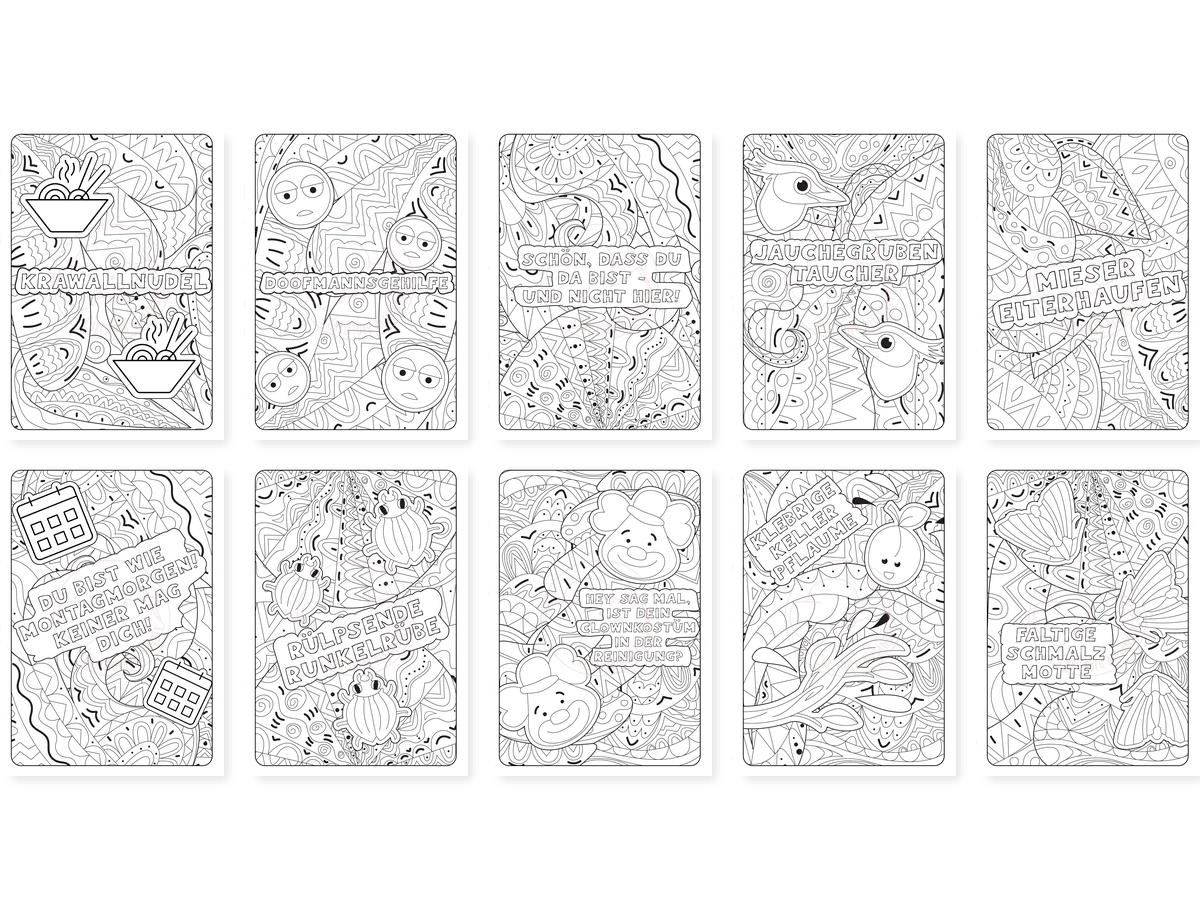 KRAWALLNUDEL

DOOFMANNSGEHILFE

SCHÖN, DASS DU DA BIST - UND NICHT HIER!

JAUCHEGRUBEN TAUCHER

MIESER EITERHAUFEN

DU BIST WIE MONTAGMORGEN! KEINER MAG DICH!

RÜLPSENDE RUNKELRÜBE

HEY SAG MAL, IST DEIN CLOWNKOSTÜM IN DER REINIGUNG?

KLEBRIGE KELLER PFLAUME

FALTIGE SCHMALZ MOTTE